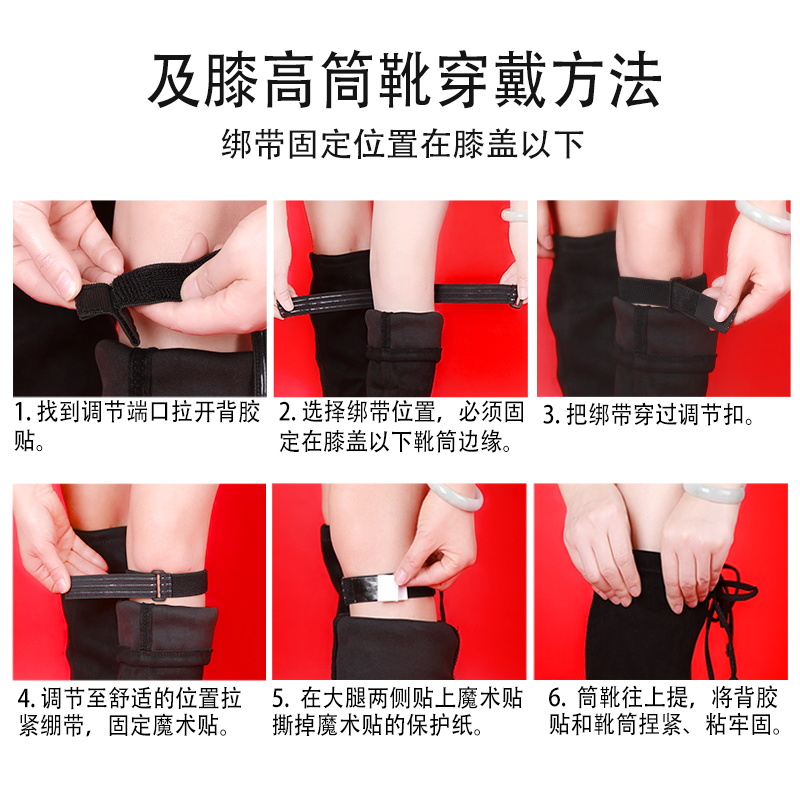 及膝高筒靴穿戴方法

绑带固定位置在膝盖以下

1. 找到调节端口拉开背胶贴。

2. 选择绑带位置，必须固定在膝盖以下靴筒边缘。

3. 把绑带穿过调节扣。

4. 调节至舒适的位置拉紧绷带，固定魔术贴。

5. 在大腿两侧贴上魔术贴撕掉魔术贴的保护纸。

6. 筒靴往上提，将背胶贴和靴筒捏紧、粘牢固。